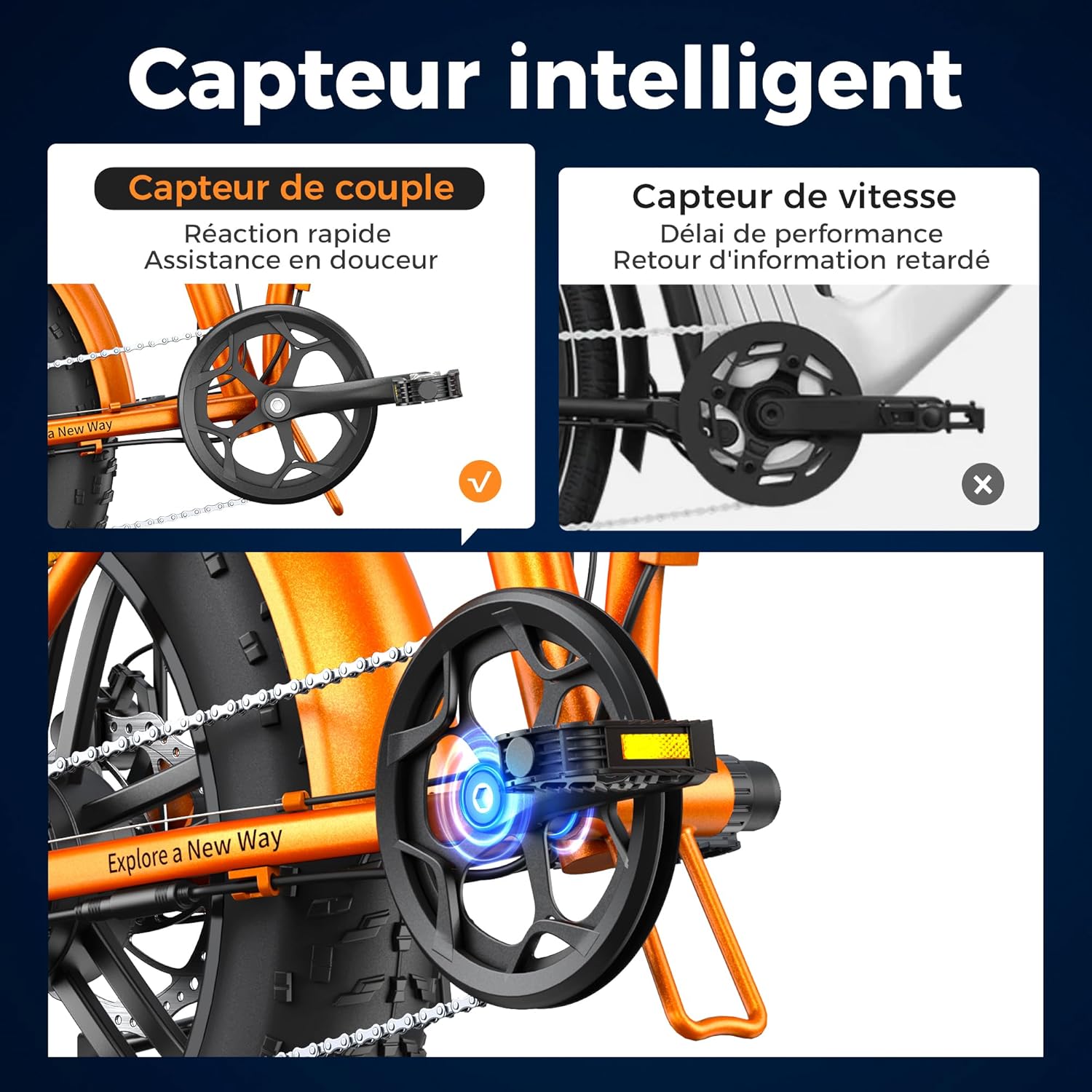 Capteur intelligent

Capteur de couple
Réaction rapide
Assistance en douceur

a New Way

Capteur de vitesse
Délai de performance
Retour d'information retardé

Explore a New Way