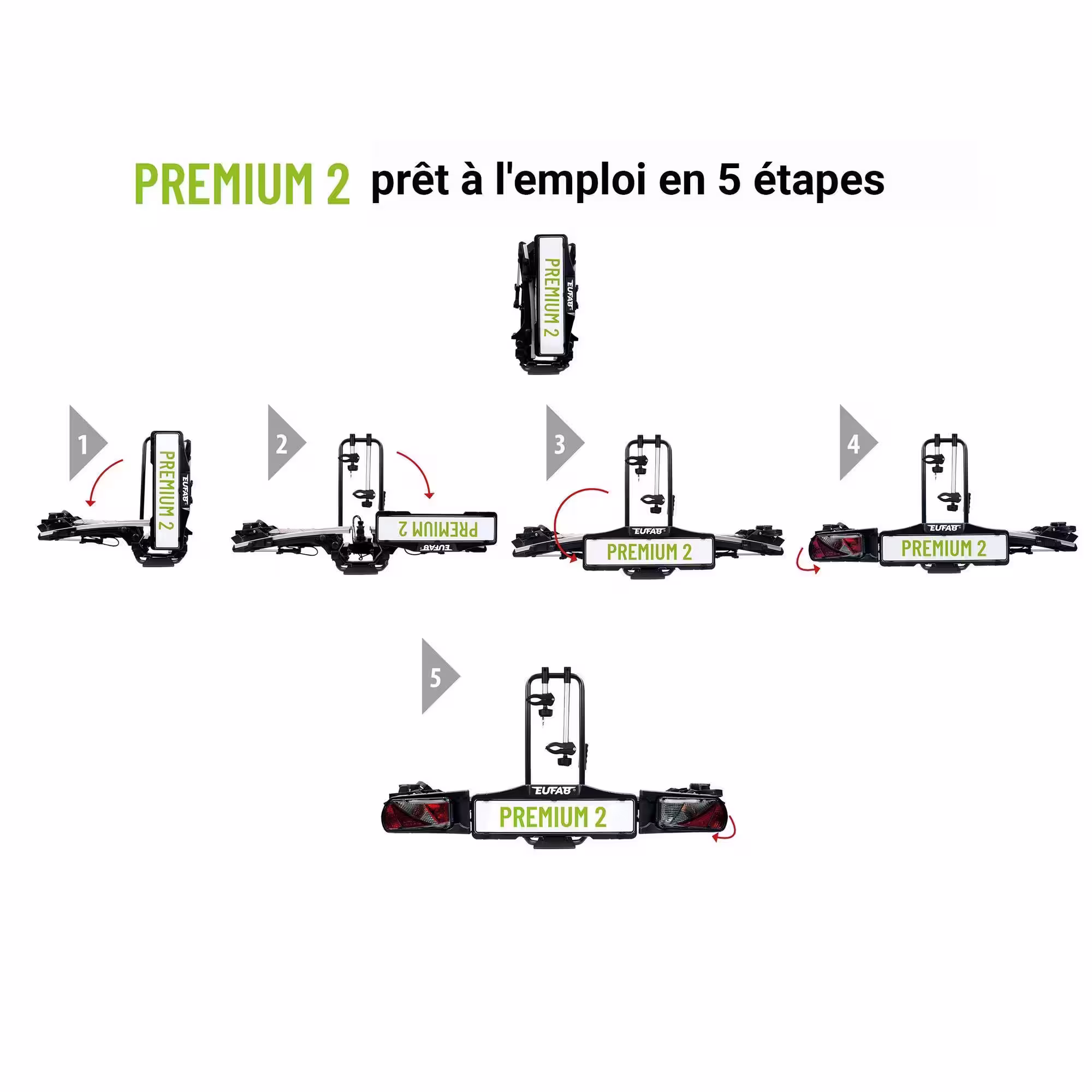 PREMIUM 2 prêt à l'emploi en 5 étapes

PREMIUM 2
EUFAB

1
PREMIUM 2
EUFAB

2
PREMIUM 2
EUFAB

3
EUFAB
PREMIUM 2

4
EUFAB
PREMIUM 2

5
EUFAB
PREMIUM 2